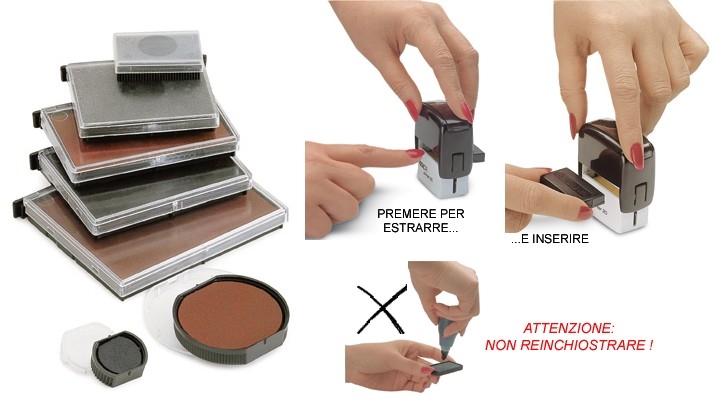 PREMERE PER ESTRARRE...

...E INSERIRE

ATTENZIONE:
NON REINCHIOSTRARE !